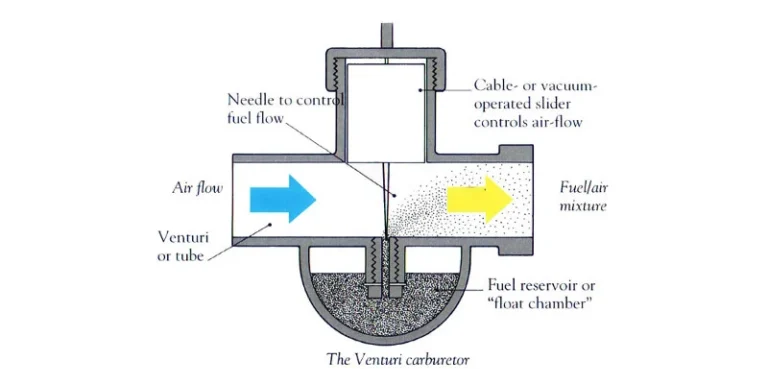 Needle to control fuel flow

Cable- or vacuum-operated slider controls air-flow

Air flow

Fuel/air mixture

Venturi or tube

Fuel reservoir or "float chamber"

The Venturi carburetor